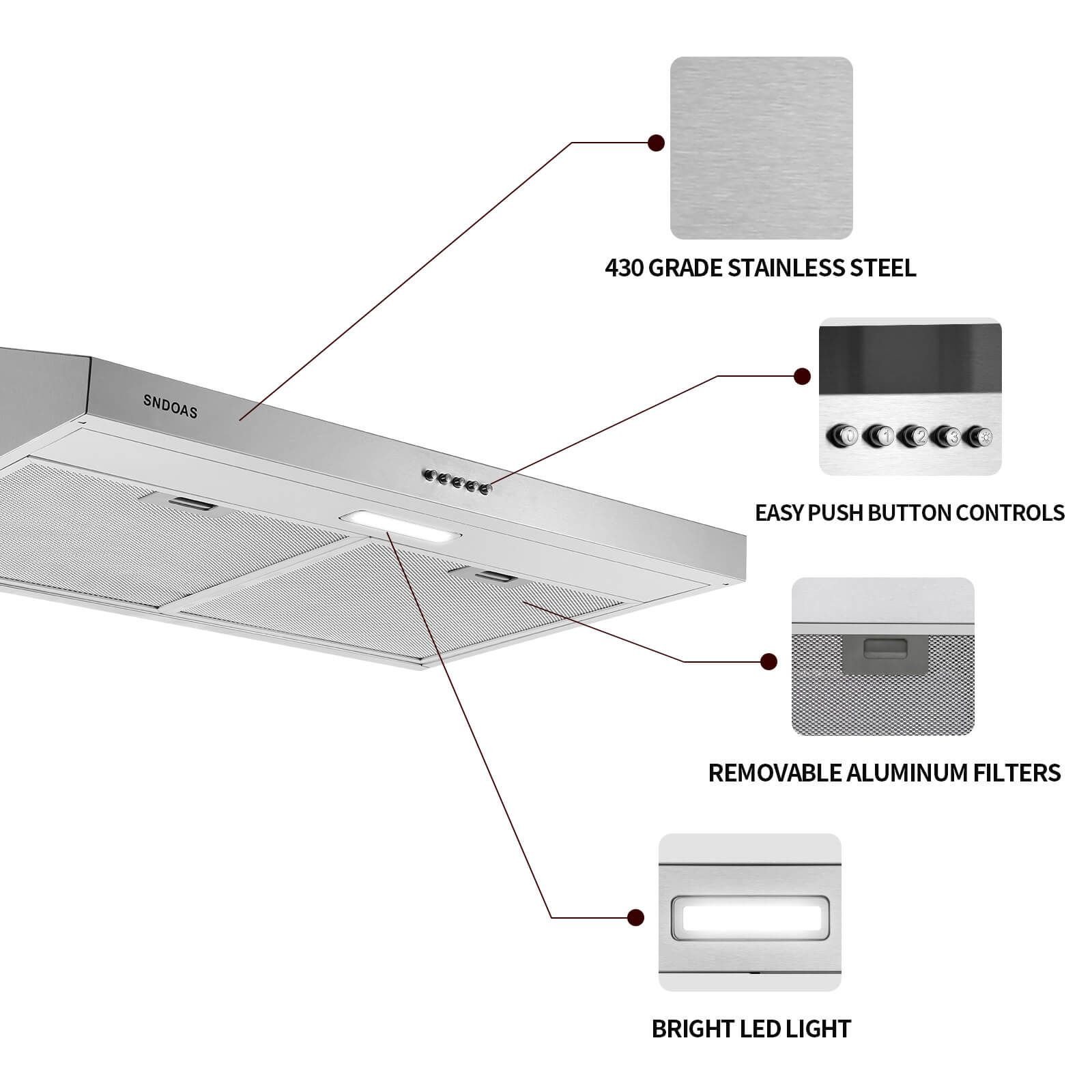 SNDOAS

430 GRADE STAINLESS STEEL

0 1 2 3

EASY PUSH BUTTON CONTROLS

REMOVABLE ALUMINUM FILTERS

BRIGHT LED LIGHT