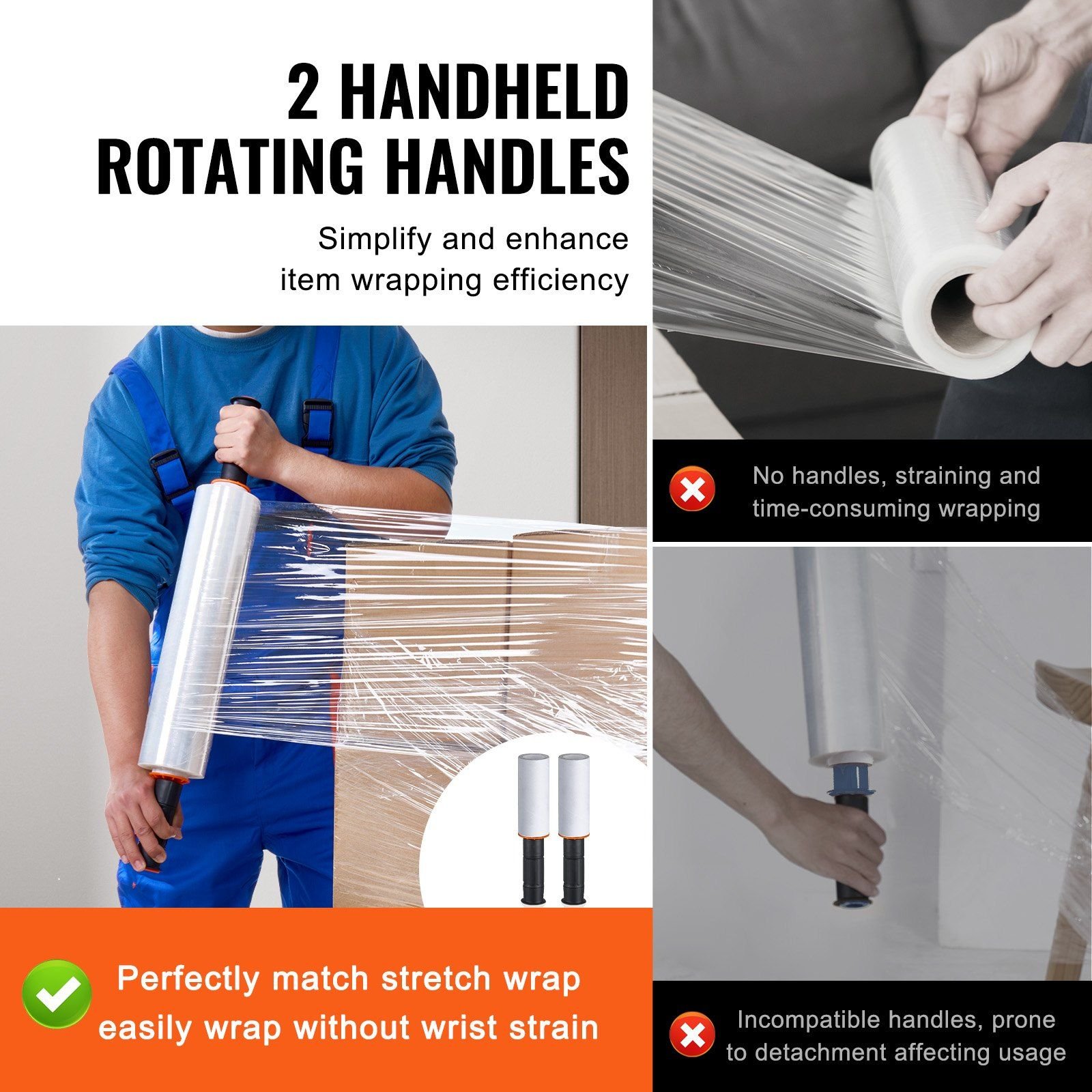 2 HANDHELD ROTATING HANDLES

Simplify and enhance item wrapping efficiency

No handles, straining and time-consuming wrapping

Perfectly match stretch wrap easily wrap without wrist strain

Incompatible handles, prone to detachment affecting usage